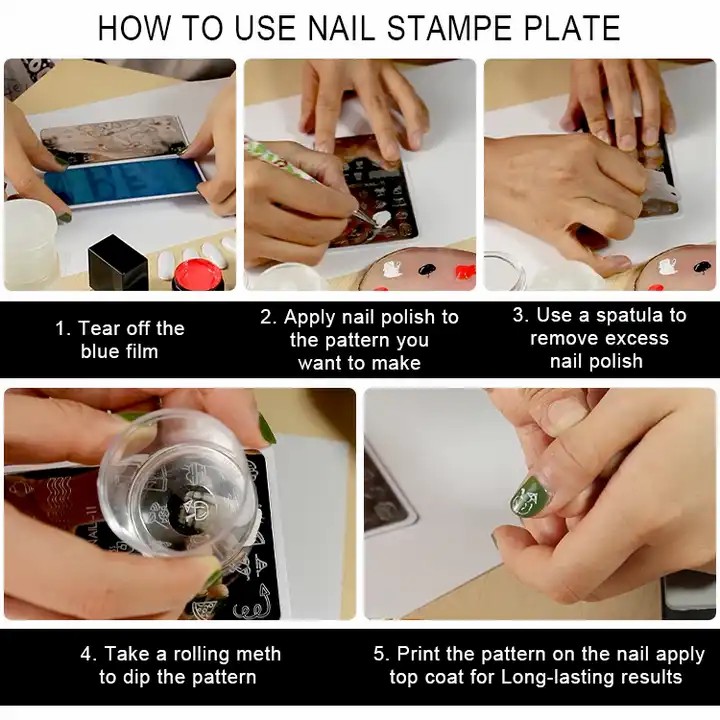 HOW TO USE NAIL STAMPE PLATE

1. Tear off the blue film

2. Apply nail polish to the pattern you want to make

3. Use a spatula to remove excess nail polish

NAIL-11

4. Take a rolling meth to dip the pattern

5. Print the pattern on the nail apply top coat for Long-lasting results