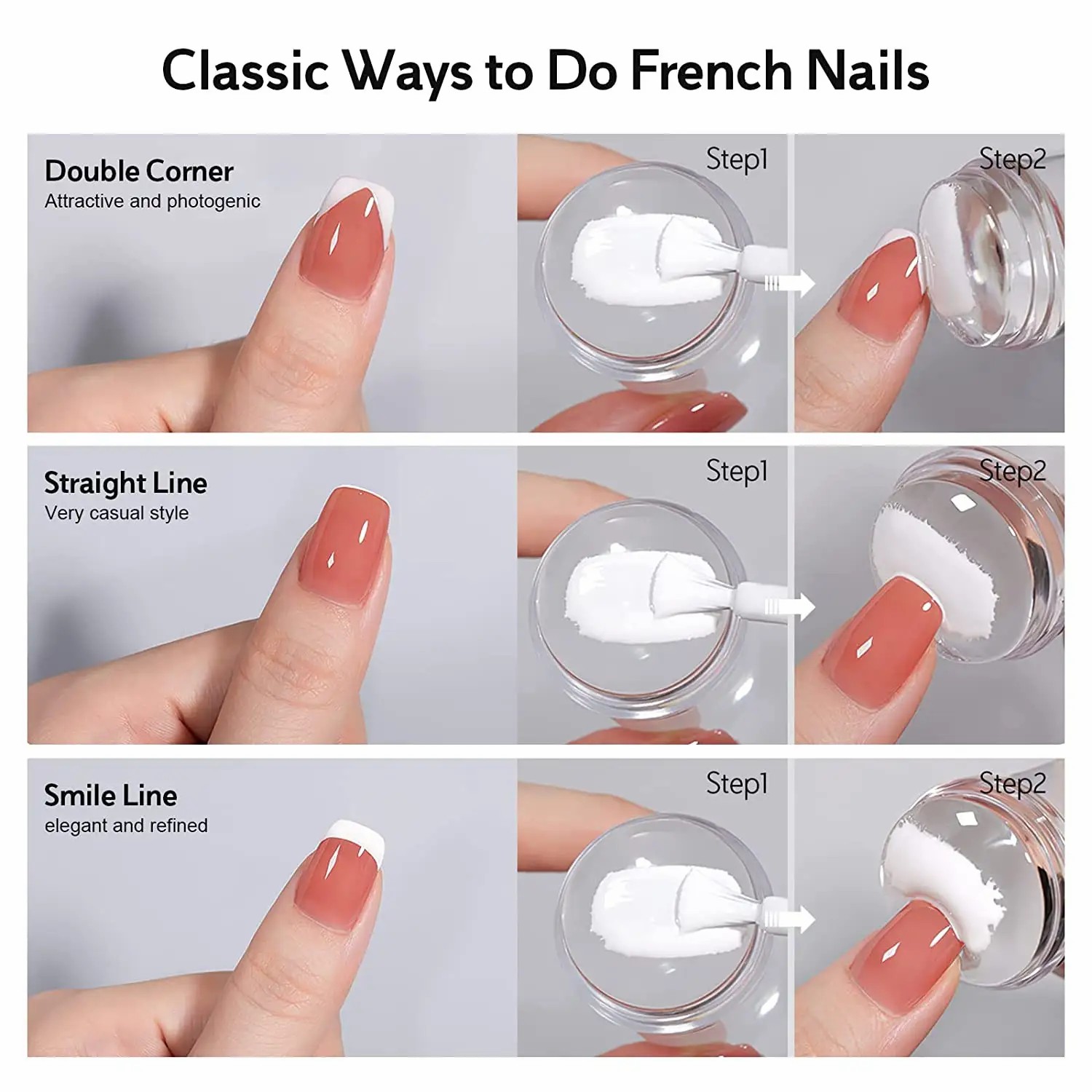 Classic Ways to Do French Nails

Double Corner
Attractive and photogenic

Step1

Step2

Straight Line
Very casual style

Step1

Step2

Smile Line
elegant and refined

Step1

Step2