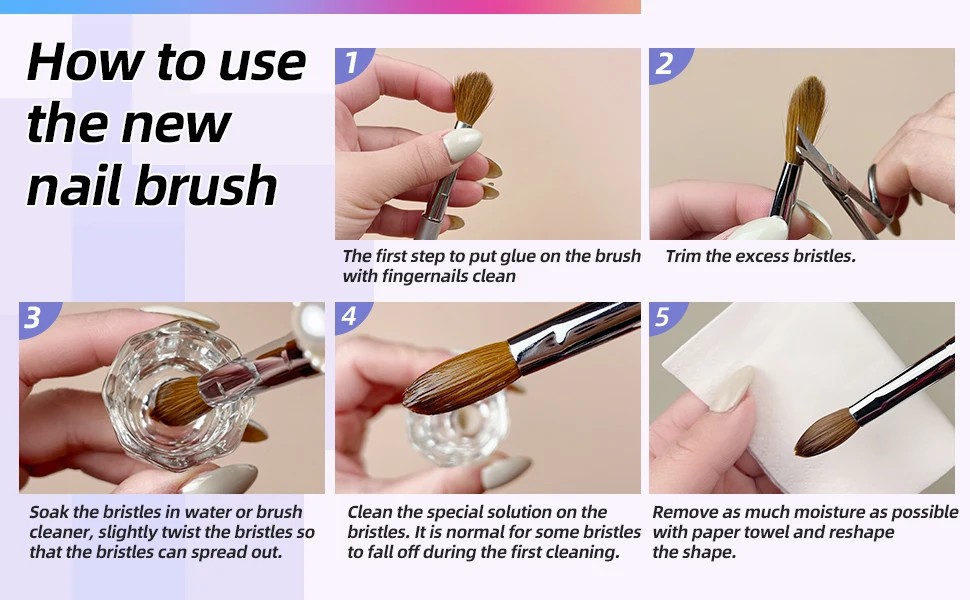 How to use the new nail brush

1

The first step to put glue on the brush with fingernails clean

2

Trim the excess bristles.

3

Soak the bristles in water or brush cleaner, slightly twist the bristles so that the bristles can spread out.

4

Clean the special solution on the bristles. It is normal for some bristles to fall off during the first cleaning.

5

Remove as much moisture as possible with paper towel and reshape the shape.