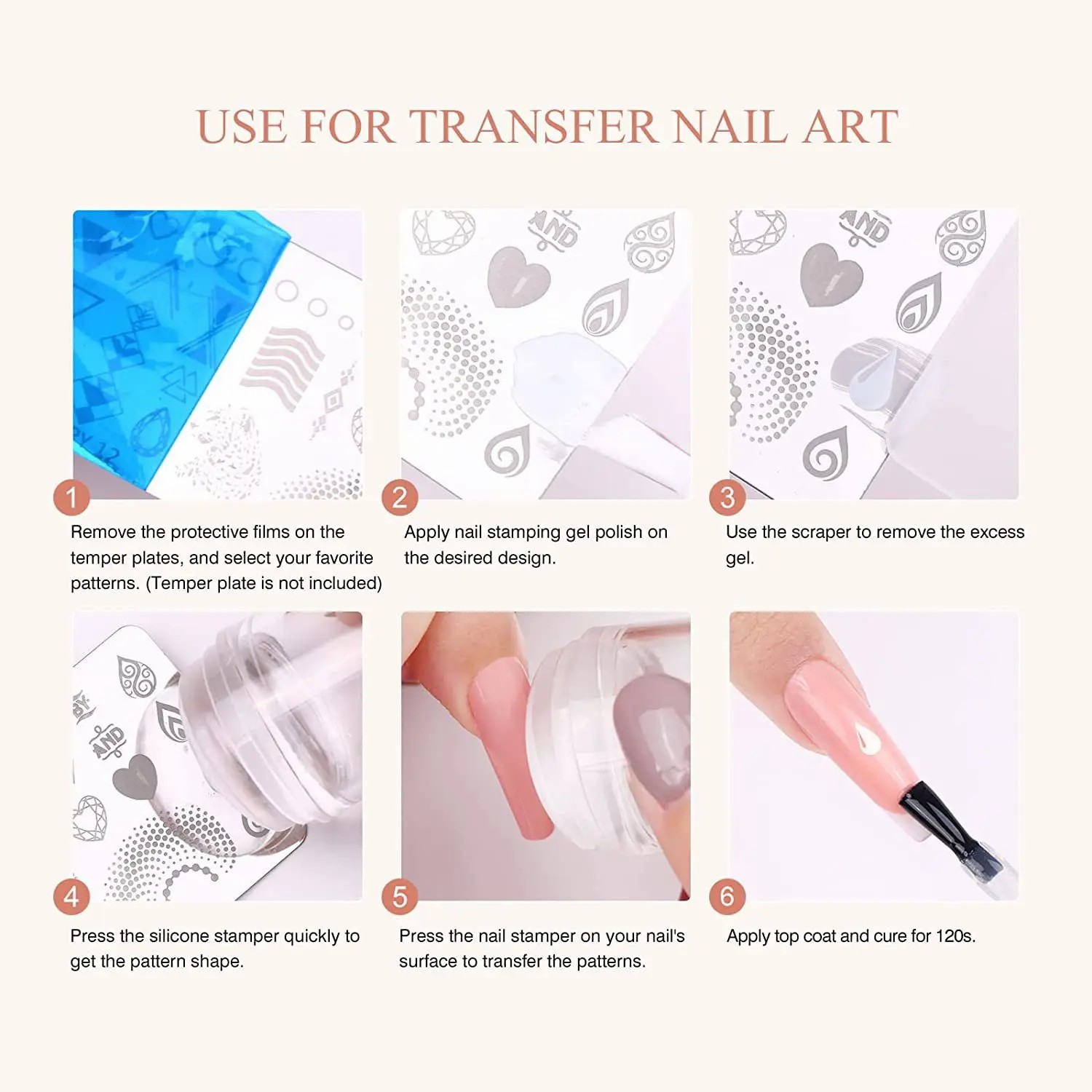 USE FOR TRANSFER NAIL ART

1
Remove the protective films on the temper plates, and select your favorite patterns. (Temper plate is not included)

2
Apply nail stamping gel polish on the desired design.

3
Use the scraper to remove the excess gel.

4
Press the silicone stamper quickly to get the pattern shape.

5
Press the nail stamper on your nail's surface to transfer the patterns.

6
Apply top coat and cure for 120s.