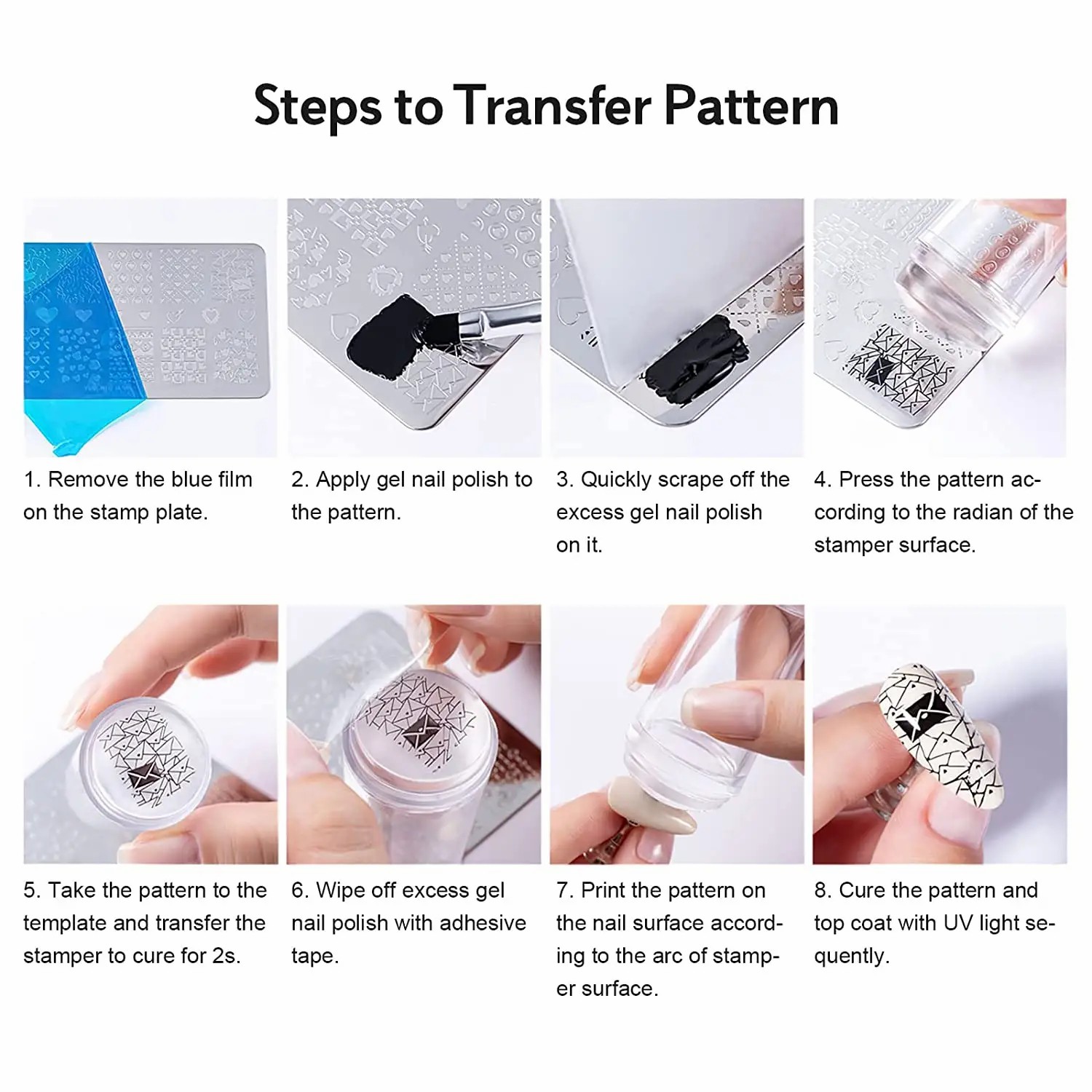 Steps to Transfer Pattern

1. Remove the blue film on the stamp plate.

2. Apply gel nail polish to the pattern.

3. Quickly scrape off the excess gel nail polish on it.

4. Press the pattern according to the radian of the stamper surface.

5. Take the pattern to the template and transfer the stamper to cure for 2s.

6. Wipe off excess gel nail polish with adhesive tape.

7. Print the pattern on the nail surface according to the arc of stamper surface.

8. Cure the pattern and top coat with UV light sequently.