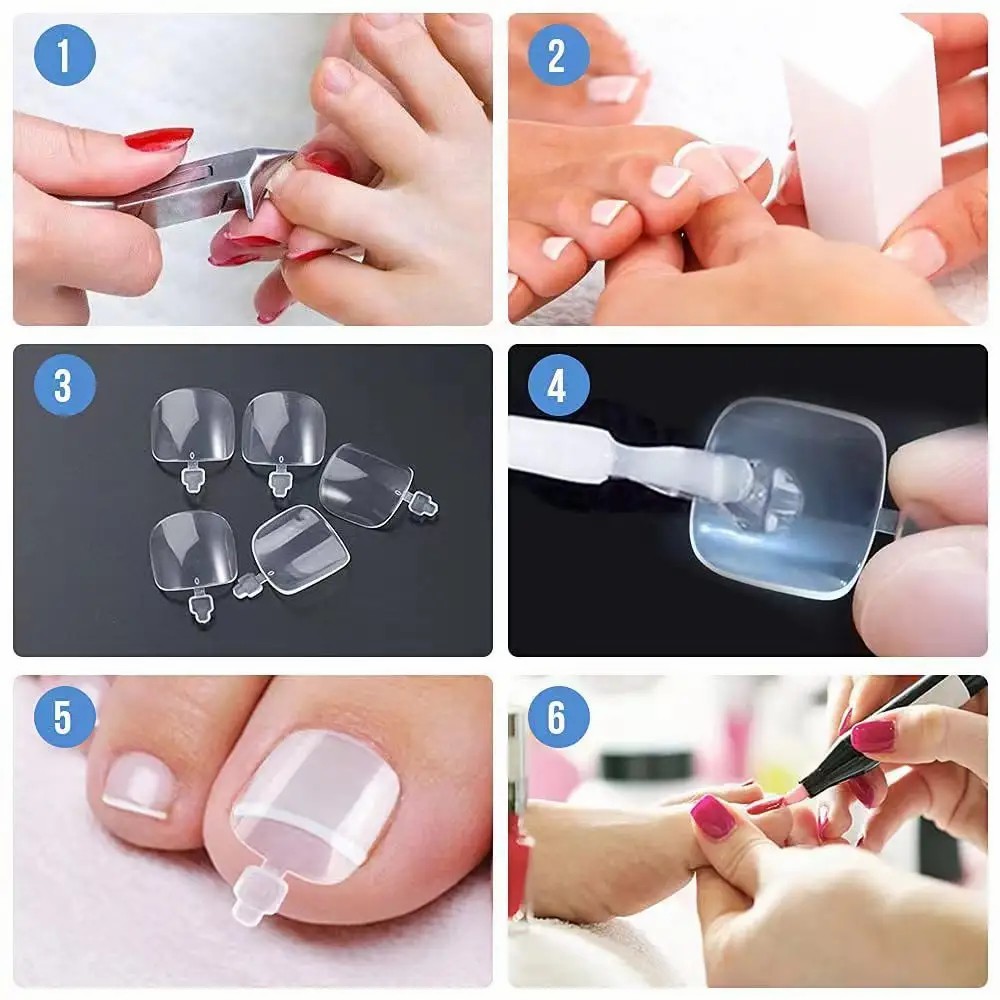 1

2

3

4

5

6